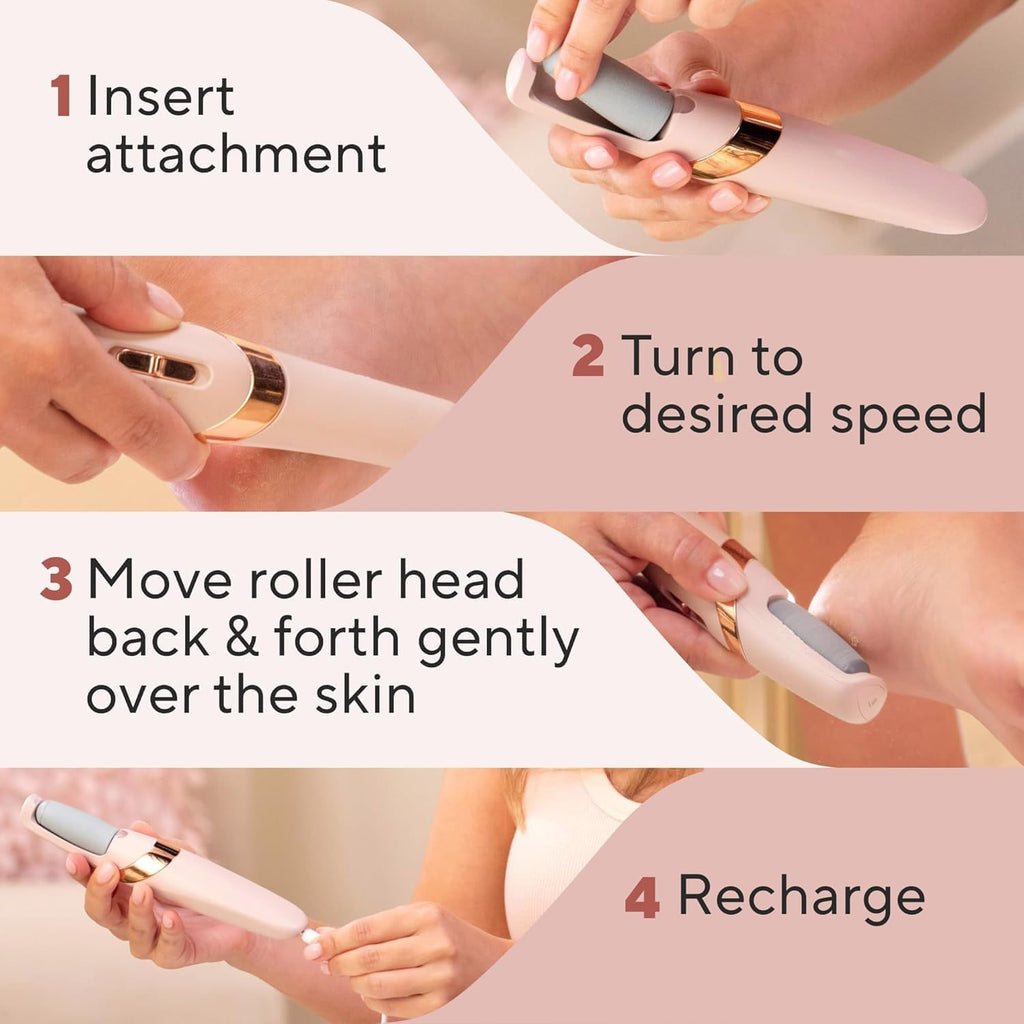 1 Insert attachment

2 Turn to desired speed

3 Move roller head back & forth gently over the skin

4 Recharge